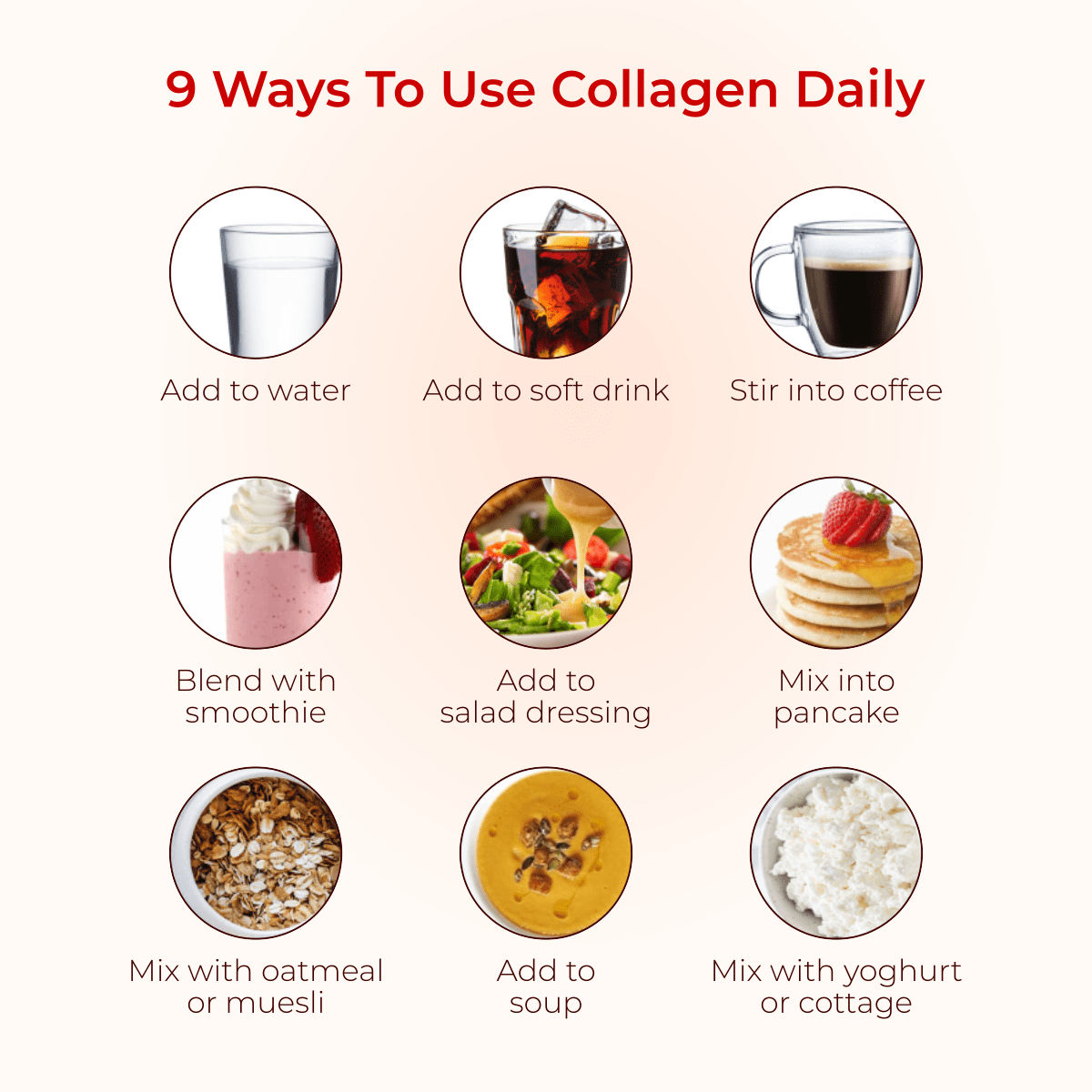 9 Ways To Use Collagen Daily

Add to water

Add to soft drink

Stir into coffee

Blend with smoothie

Add to salad dressing

Mix into pancake

Mix with oatmeal or muesli

Add to soup

Mix with yoghurt or cottage